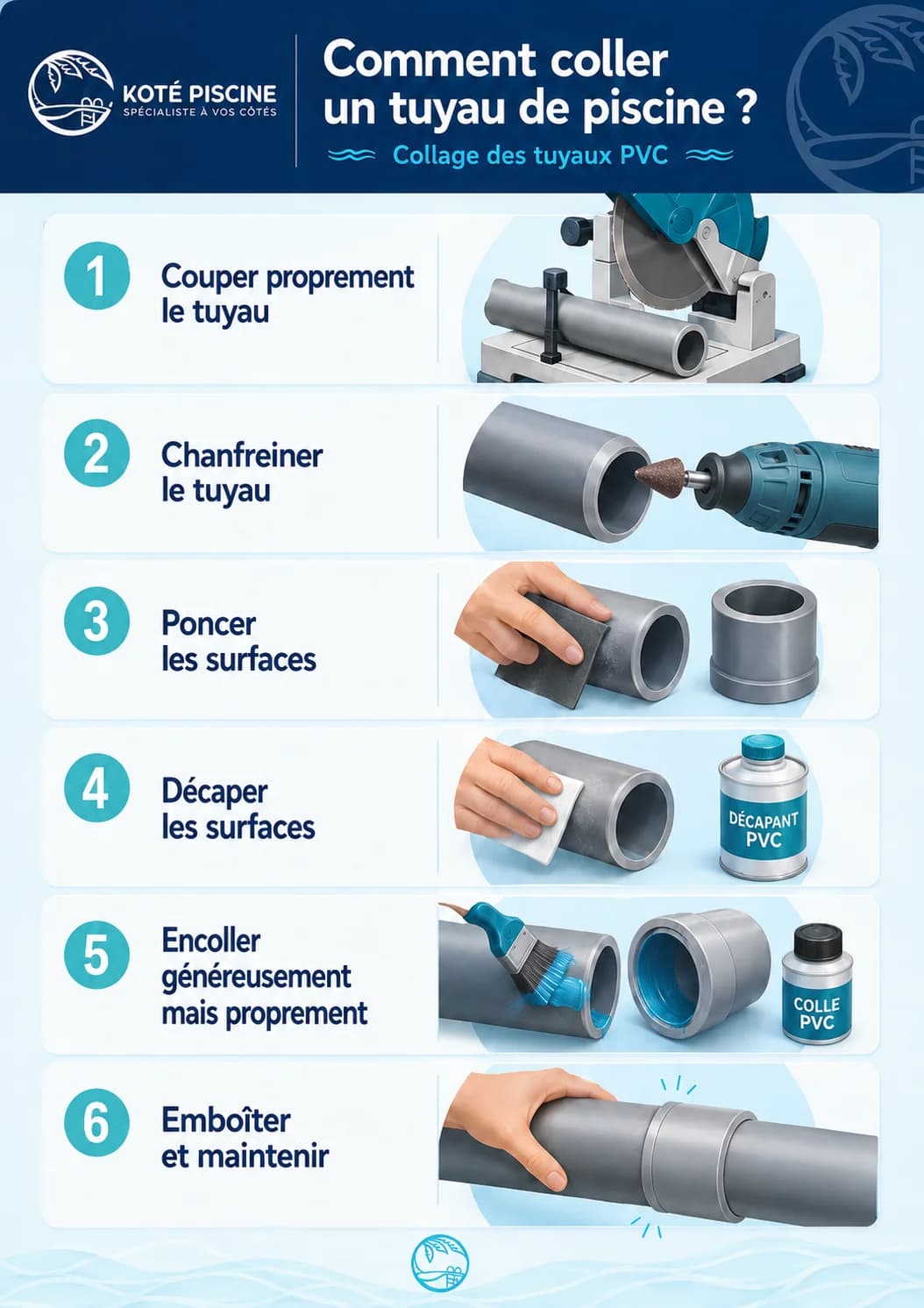 KOTÉ PISCINE
SPÉCIALISTE À VOS CÔTÉS

Comment coller un tuyau de piscine ?

Collage des tuyaux PVC

1 Couper proprement le tuyau

2 Chanfreiner le tuyau

3 Poncer les surfaces

4 Décaper les surfaces

DÉCAPANT PVC

5 Encoller généreusement mais proprement

COLLE PVC

6 Emboîter et maintenir